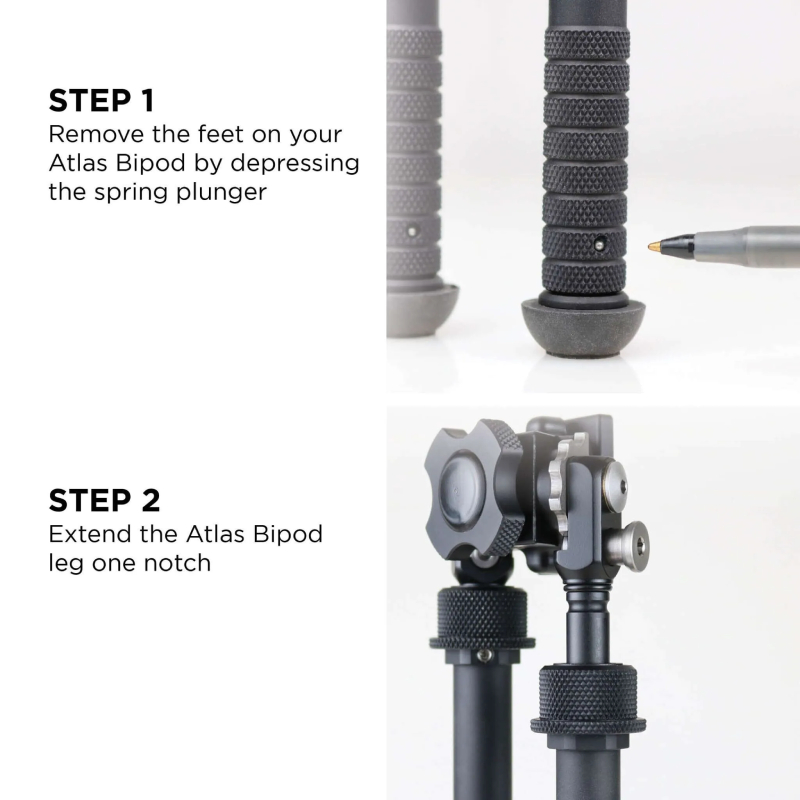 STEP 1
Remove the feet on your Atlas Bipod by depressing the spring plunger

STEP 2
Extend the Atlas Bipod leg one notch